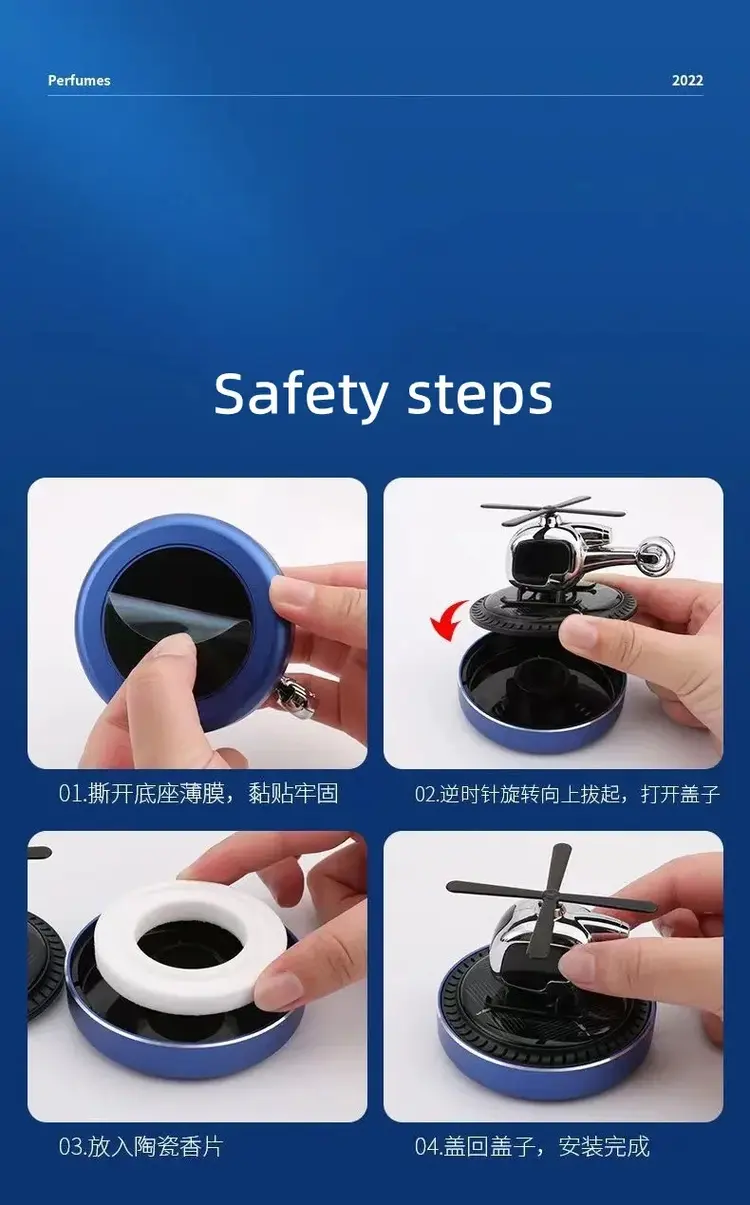 Perfumes

2022

Safety steps

01.撕开底座薄膜，黏贴牢固

02.逆时针旋转向上拔起，打开盖子

03.放入陶瓷香片

04.盖回盖子，安装完成