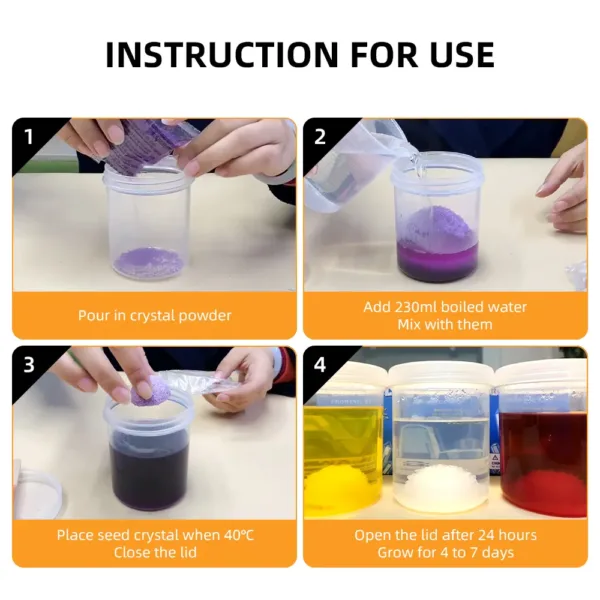 INSTRUCTION FOR USE

1

Pour in crystal powder

2

Add 230ml boiled water
Mix with them

3

Place seed crystal when 40℃
Close the lid

4

Open the lid after 24 hours
Grow for 4 to 7 days